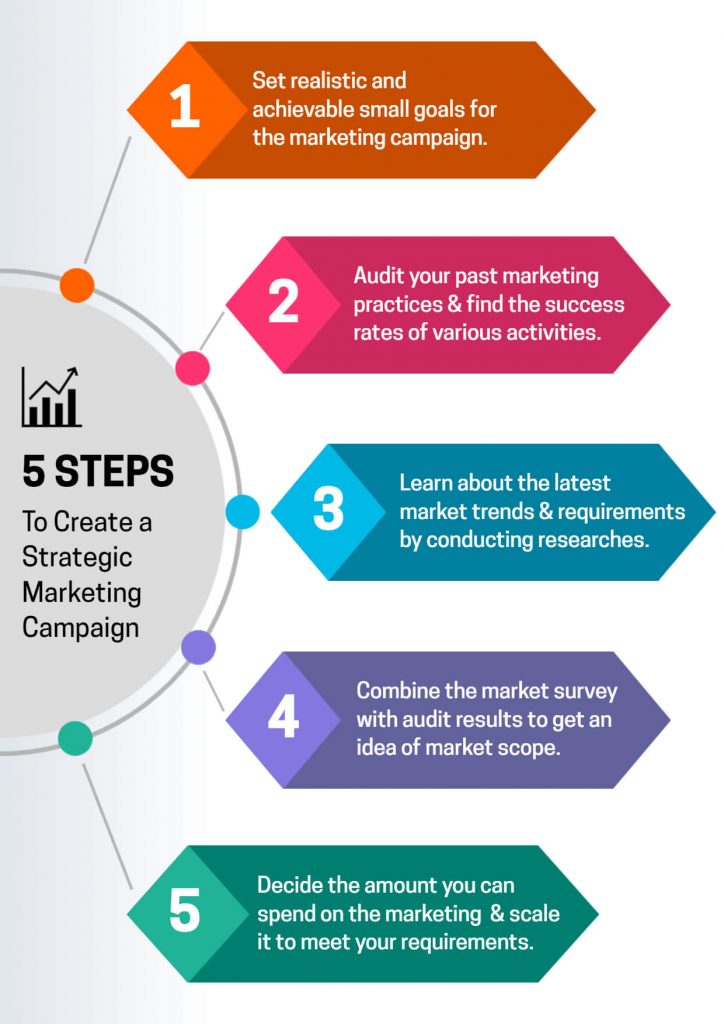 5 STEPS

To Create a Strategic Marketing Campaign

1

Set realistic and achievable small goals for the marketing campaign.

2

Audit your past marketing practices & find the success rates of various activities.

3

Learn about the latest market trends & requirements by conducting researches.

4

Combine the market survey with audit results to get an idea of market scope.

5

Decide the amount you can spend on the marketing & scale it to meet your requirements.