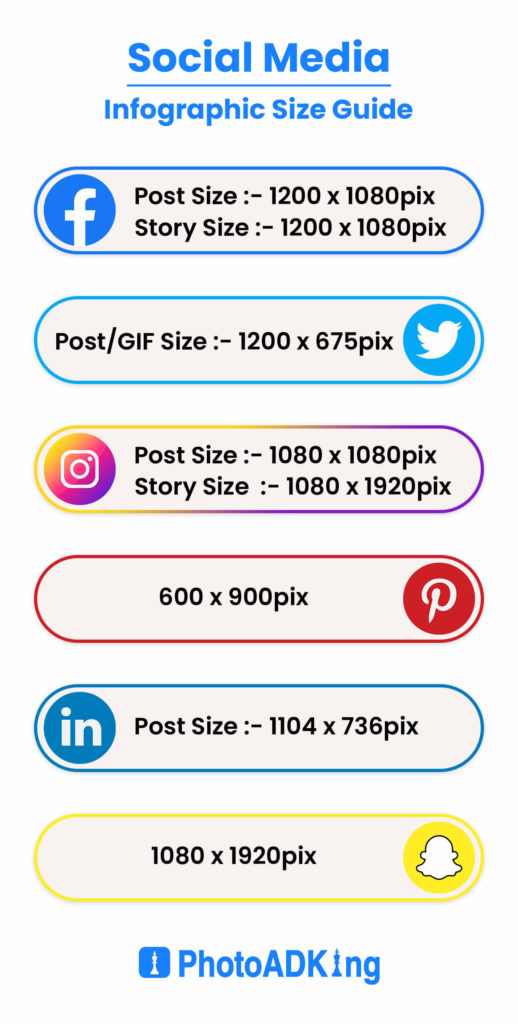 Social Media
Infographic Size Guide

Post Size :- 1200 x 1080pix
Story Size :- 1200 x 1080pix

Post/GIF Size :- 1200 x 675pix

Post Size :- 1080 x 1080pix
Story Size :- 1080 x 1920pix

600 x 900pix

in
Post Size :- 1104 x 736pix

1080 x 1920pix

PhotoADKing