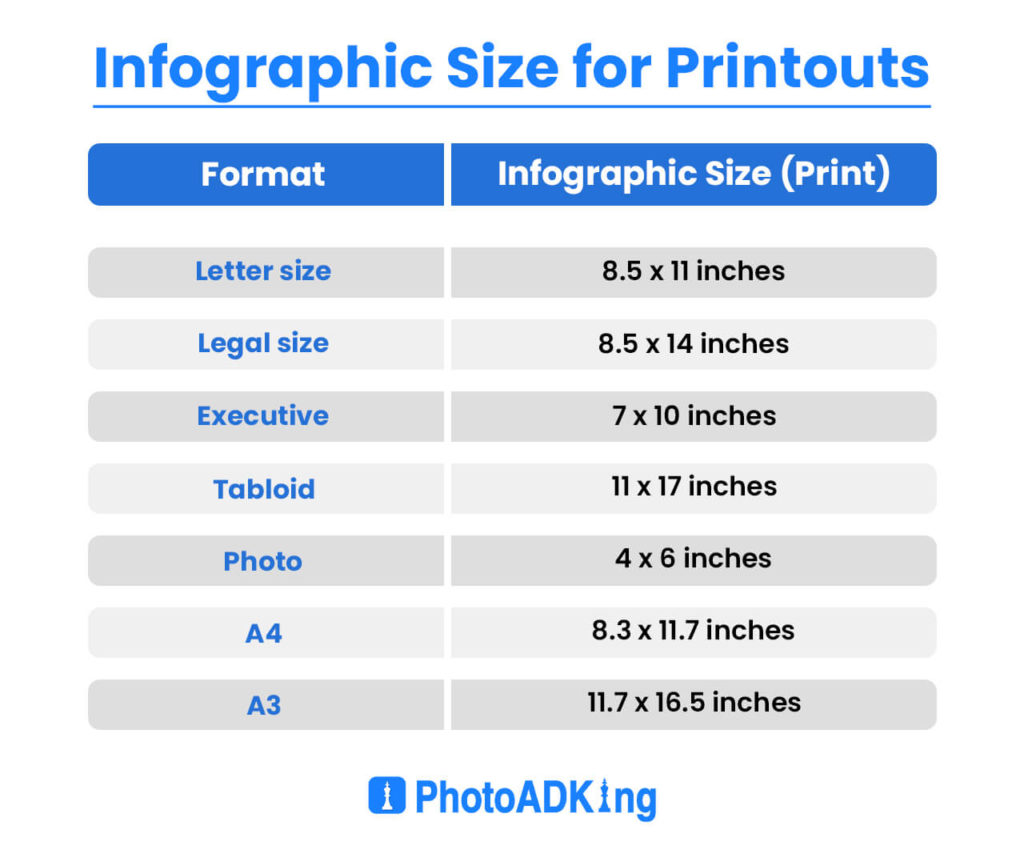 Infographic Size for Printouts

| Format | Infographic Size (Print) |
|---|---|
| Letter size | 8.5 x 11 inches |
| Legal size | 8.5 x 14 inches |
| Executive | 7 x 10 inches |
| Tabloid | 11 x 17 inches |
| Photo | 4 x 6 inches |
| A4 | 8.3 x 11.7 inches |
| A3 | 11.7 x 16.5 inches |

PhotoADKing