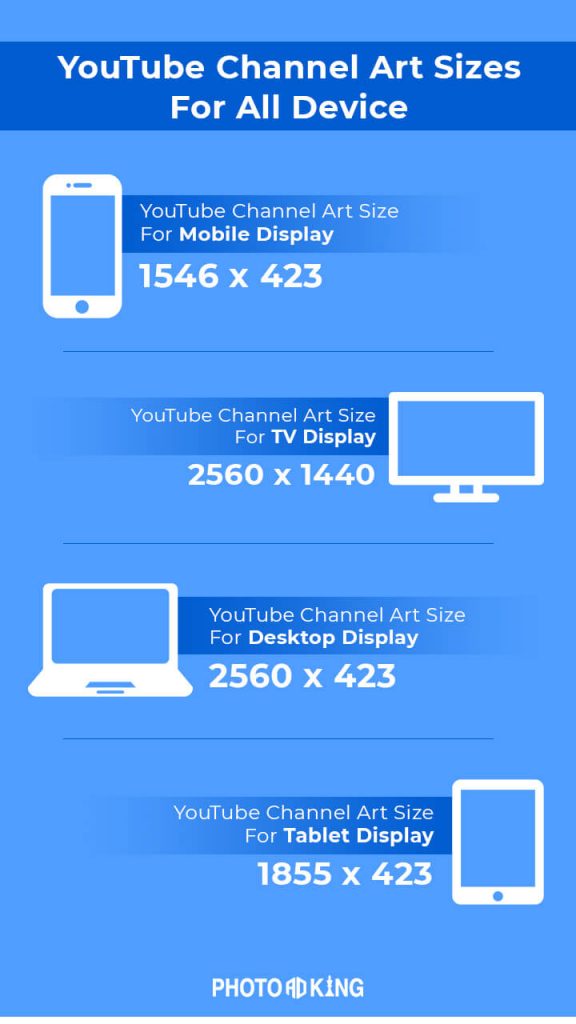 YouTube Channel Art Sizes For All Device

YouTube Channel Art Size For Mobile Display

1546 x 423

YouTube Channel Art Size For TV Display

2560 x 1440

YouTube Channel Art Size For Desktop Display

2560 x 423

YouTube Channel Art Size For Tablet Display

1855 x 423

PHOTO AD KING